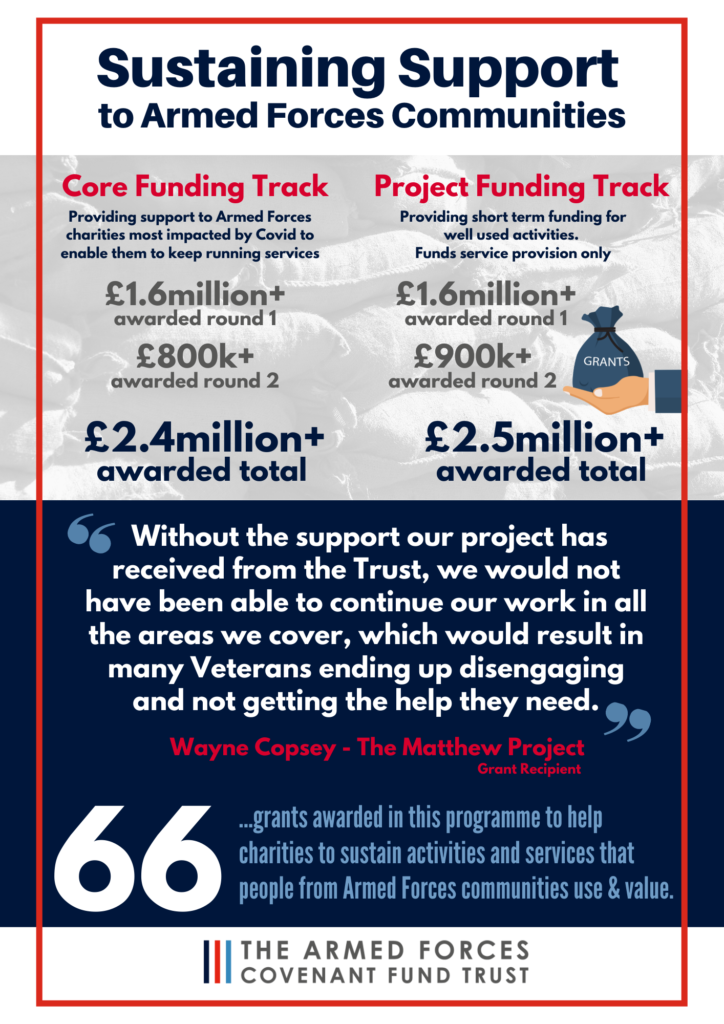 Sustaining Support
to Armed Forces Communities

Core Funding Track
Providing support to Armed Forces charities most impacted by Covid to enable them to keep running services

£1.6million+
awarded round 1

£800k+
awarded round 2

£2.4million+
awarded total

Project Funding Track
Providing short term funding for well used activities.
Funds service provision only

£1.6million+
awarded round 1

£900k+
awarded round 2

GRANTS

£2.5million+
awarded total

Without the support our project has received from the Trust, we would not have been able to continue our work in all the areas we cover, which would result in many Veterans ending up disengaging and not getting the help they need.

Wayne Copsey - The Matthew Project
Grant Recipient

66 ...grants awarded in this programme to help charities to sustain activities and services that people from Armed Forces communities use & value.

THE ARMED FORCES
COVENANT FUND TRUST