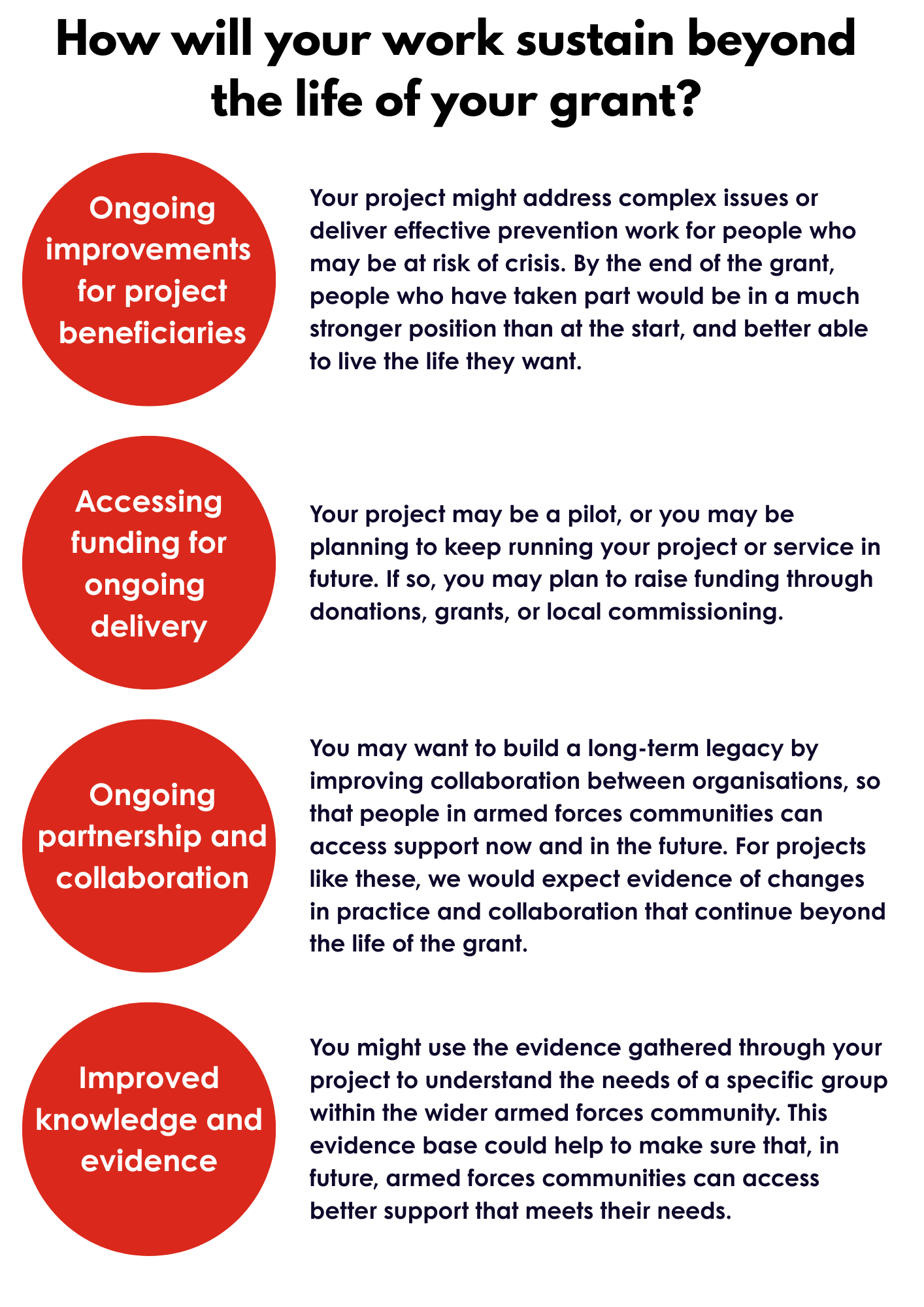 How will your work sustain beyond the life of your grant?

Ongoing improvements for project beneficiaries

Your project might address complex issues or deliver effective prevention work for people who may be at risk of crisis. By the end of the grant, people who have taken part would be in a much stronger position than at the start, and better able to live the life they want.

Accessing funding for ongoing delivery

Your project may be a pilot, or you may be planning to keep running your project or service in future. If so, you may plan to raise funding through donations, grants, or local commissioning.

Ongoing partnership and collaboration

You may want to build a long-term legacy by improving collaboration between organisations, so that people in armed forces communities can access support now and in the future. For projects like these, we would expect evidence of changes in practice and collaboration that continue beyond the life of the grant.

Improved knowledge and evidence

You might use the evidence gathered through your project to understand the needs of a specific group within the wider armed forces community. This evidence base could help to make sure that, in future, armed forces communities can access better support that meets their needs.